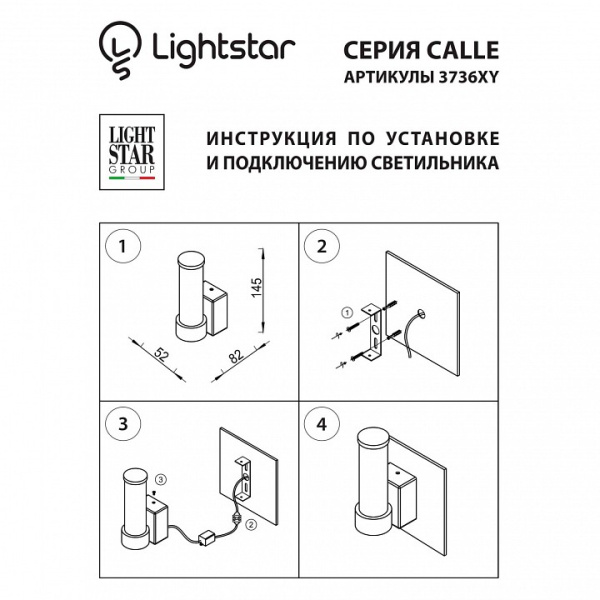 Lightstar

СЕРИЯ CALLE
АРТИКУЛЫ 3736XY

LIGHT STAR GROUP

ИНСТРУКЦИЯ ПО УСТАНОВКЕ И ПОДКЛЮЧЕНИЮ СВЕТИЛЬНИКА

1

145

52

82

2

①

3

③

②

4