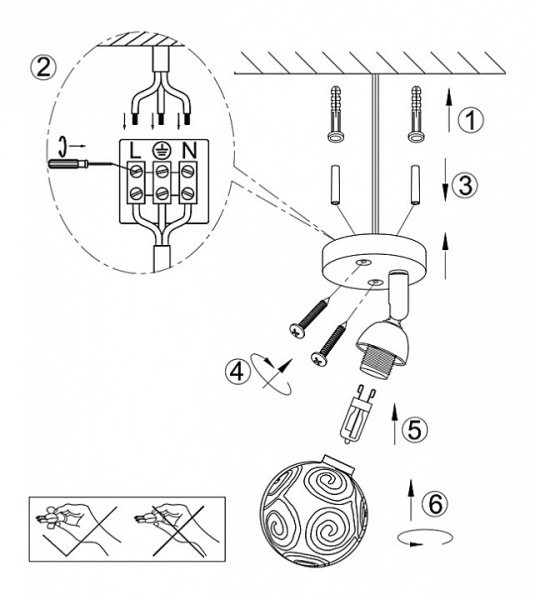 2
L
N
1
3
4
5
6