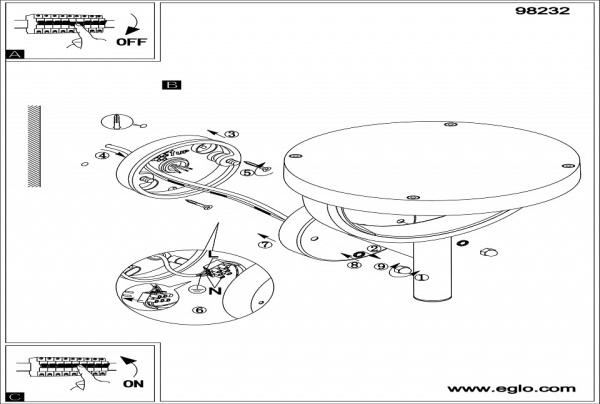 98232

OFF

A

B

3

4

5

7

2

8

9

1

L

N

6

ON

C

www.eglo.com