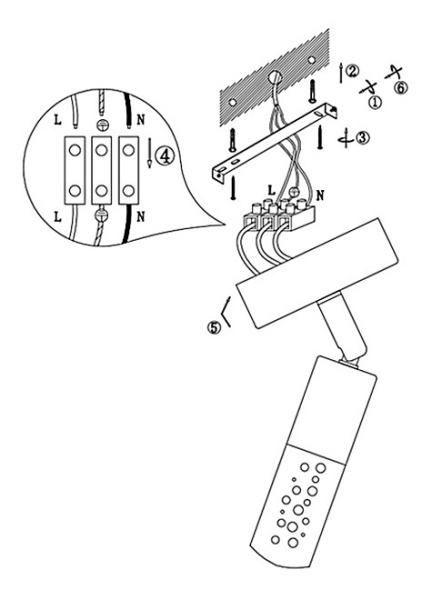 L
N
④
L
N
②
①
⑥
③
L
N
⑤