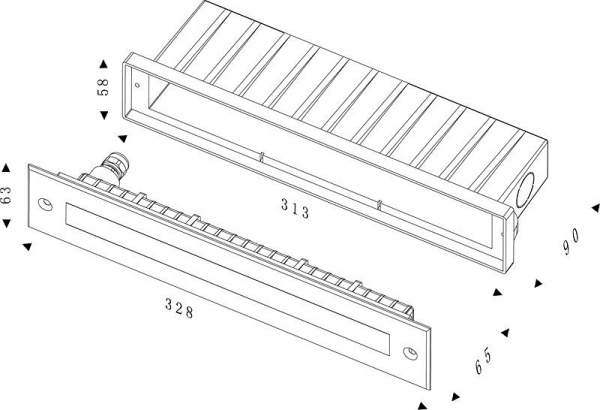 58
63
313
90
328
65