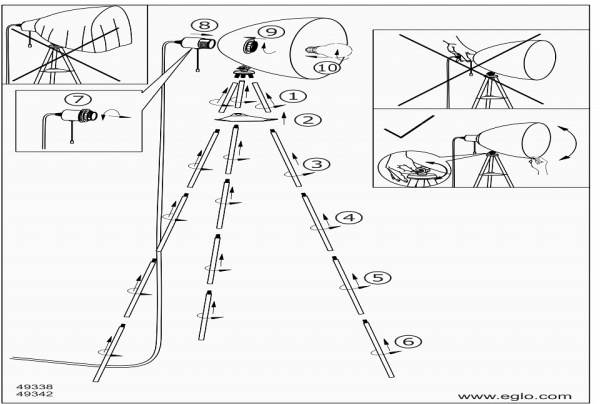 8
9
10
7
1
2
3
4
5
6
49338
49342
www.eglo.com