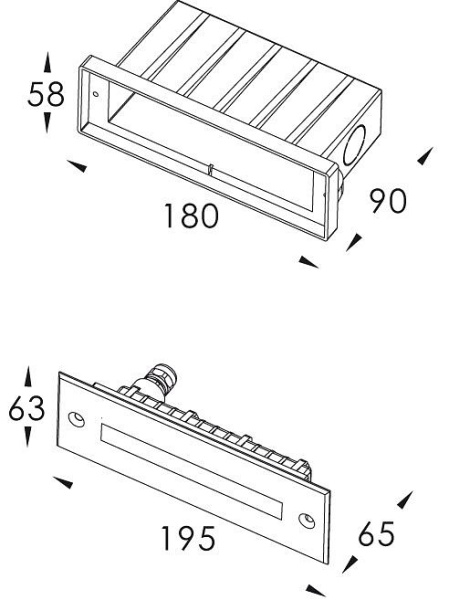 58

180

90

63

195

65