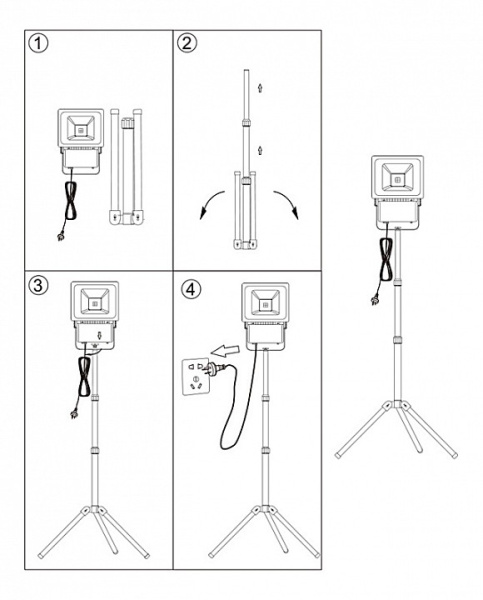 ①
②
③
④