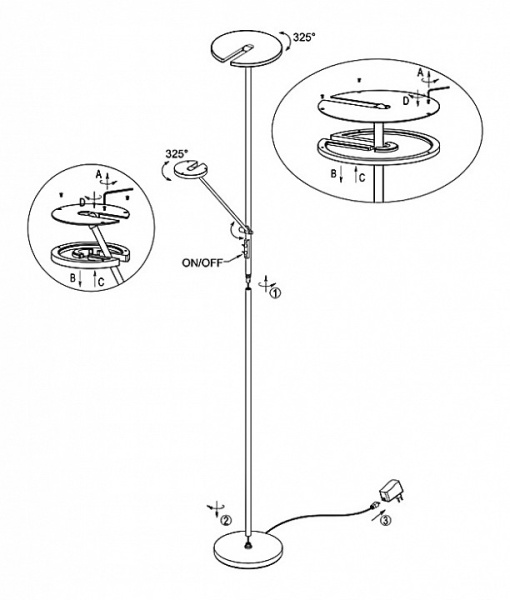 325°

A

D

B

C

325°

A

D

B

C

ON/OFF

①

②

③