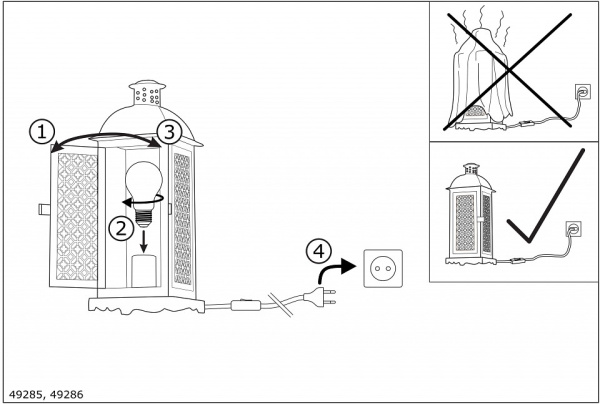 1
3
2
4
49285, 49286