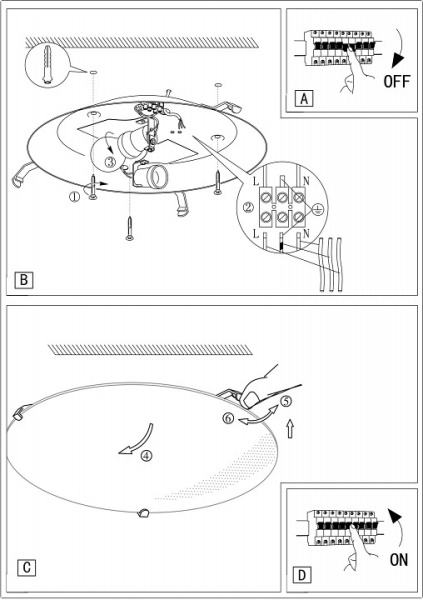 OFF
A
③
①
L
N
②
L
N
B
⑤
⑥
④
C
ON
D