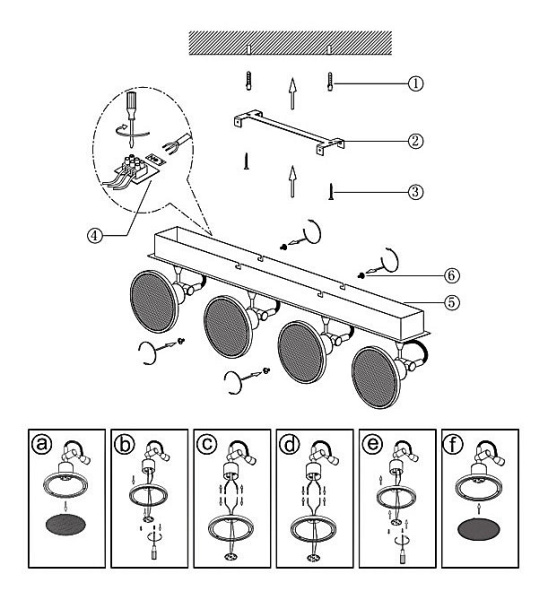 ①
②
③
④
⑥
⑤
a
b
c
d
e
f