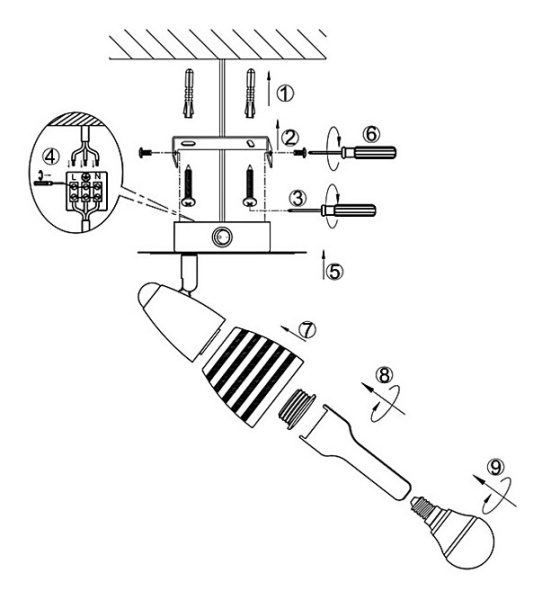 ①
②
⑥
④
L
N
③
⑤
⑦
⑧
⑨