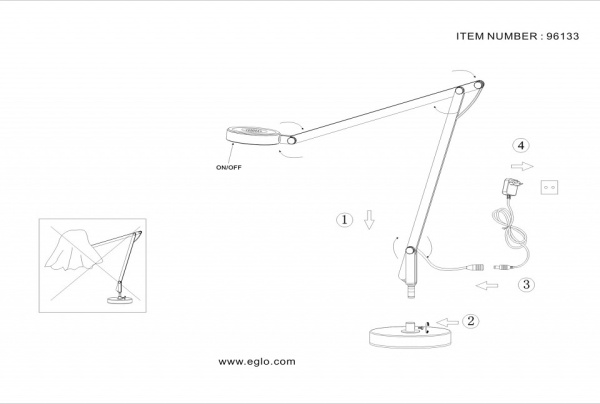 ITEM NUMBER : 96133

ON/OFF

4

1

3

2

www.eglo.com