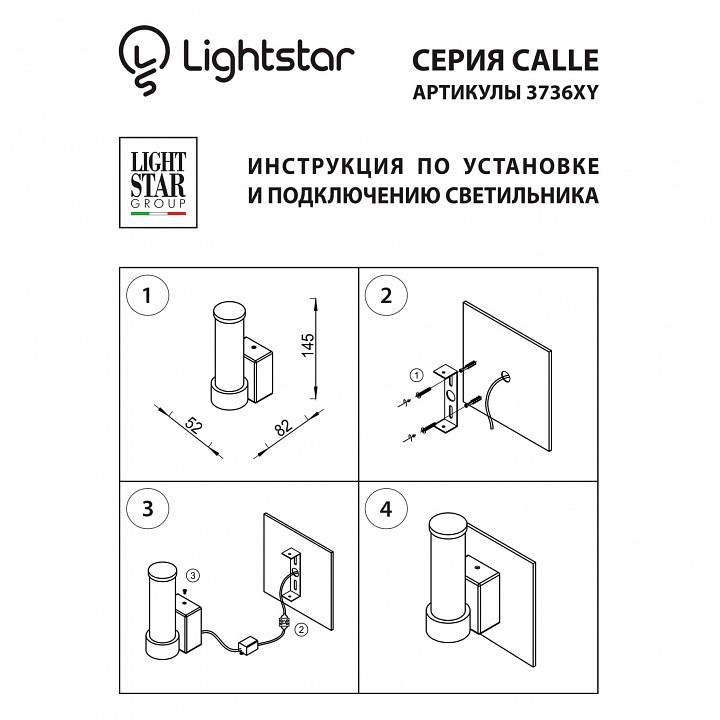 Lightstar

СЕРИЯ CALLE
АРТИКУЛЫ 3736XY

LIGHT STAR GROUP

ИНСТРУКЦИЯ ПО УСТАНОВКЕ И ПОДКЛЮЧЕНИЮ СВЕТИЛЬНИКА

1

145

52

82

2

①

3

③

②

4