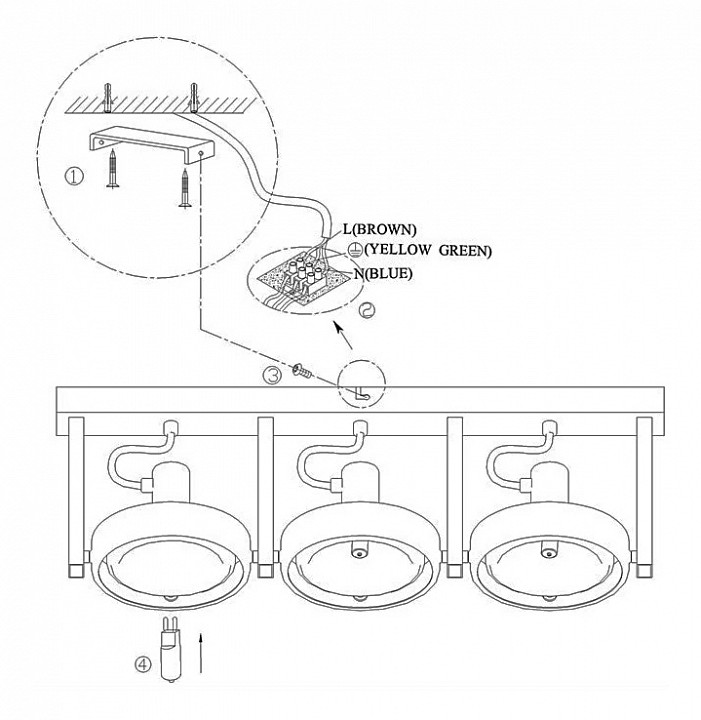 ①

L(BROWN)
⏚(YELLOW GREEN)
N(BLUE)

②

③

④