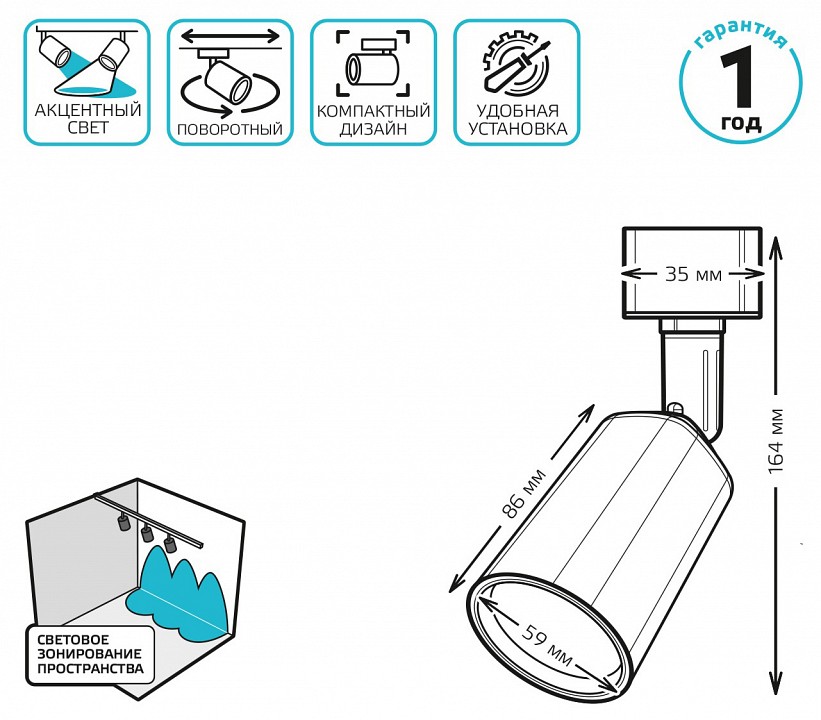 АКЦЕНТНЫЙ СВЕТ

ПОВОРОТНЫЙ

КОМПАКТНЫЙ ДИЗАЙН

УДОБНАЯ УСТАНОВКА

гарантия
1
год

35 мм

164 мм

86 мм

59 мм

СВЕТОВОЕ ЗОНИРОВАНИЕ ПРОСТРАНСТВА