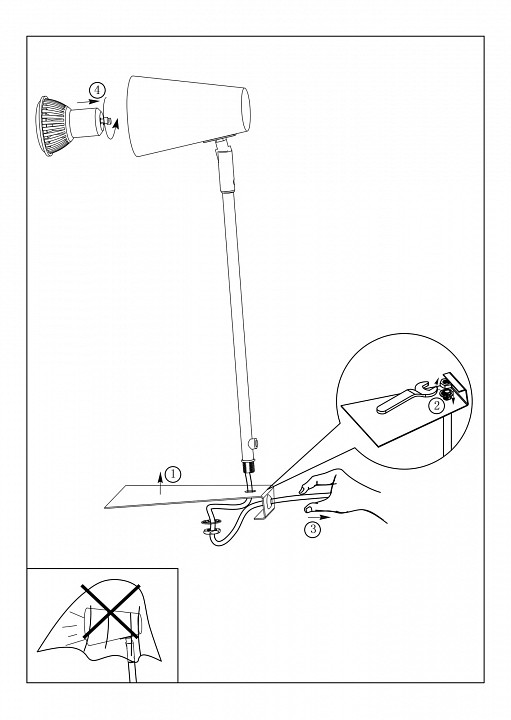 4

2

1

3