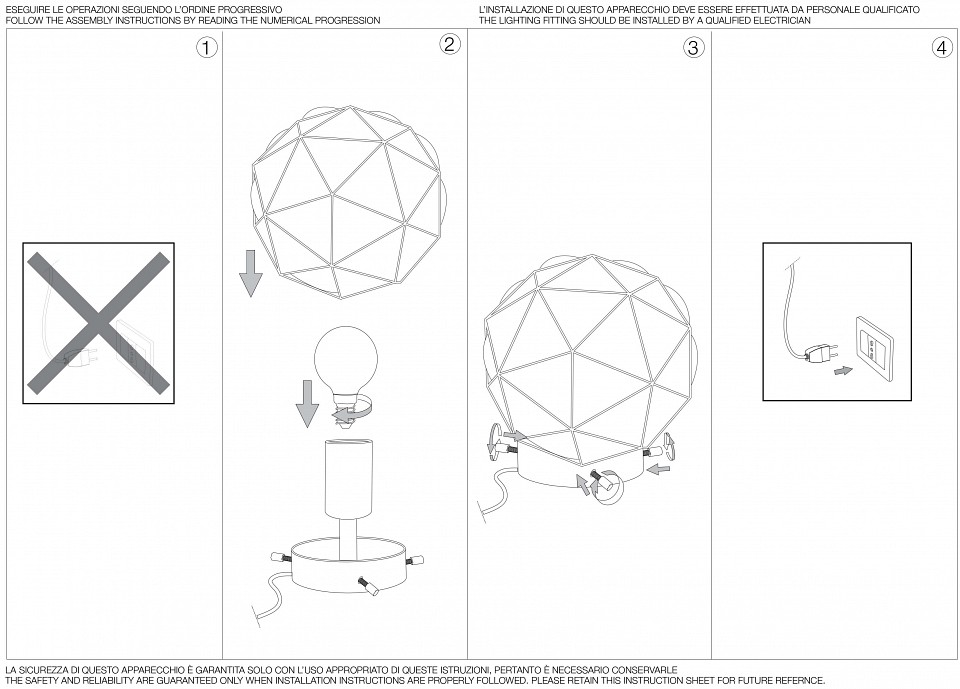 ESEGUIRE LE OPERAZIONI SEGUENDO L'ORDINE PROGRESSIVO
FOLLOW THE ASSEMBLY INSTRUCTIONS BY READING THE NUMERICAL PROGRESSION

L'INSTALLAZIONE DI QUESTO APPARECCHIO DEVE ESSERE EFFETTUATA DA PERSONALE QUALIFICATO
THE LIGHTING FITTING SHOULD BE INSTALLED BY A QUALIFIED ELECTRICIAN

1

2

3

4

LA SICUREZZA DI QUESTO APPARECCHIO È GARANTITA SOLO CON L'USO APPROPRIATO DI QUESTE ISTRUZIONI, PERTANTO È NECESSARIO CONSERVARLE
THE SAFETY AND RELIABILITY ARE GUARANTEED ONLY WHEN INSTALLATION INSTRUCTIONS ARE PROPERLY FOLLOWED. PLEASE RETAIN THIS INSTRUCTION SHEET FOR FUTURE REFERNCE.