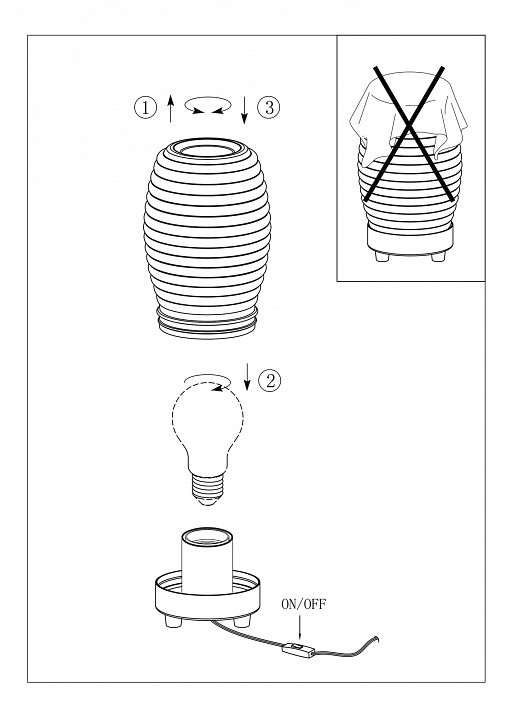 ① ③

②

ON/OFF