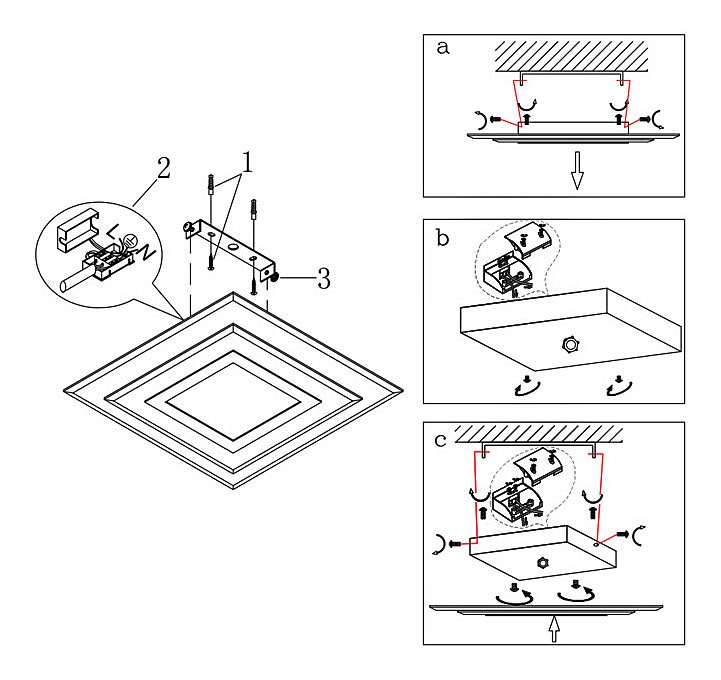 2
1
L
N
3
a
b
c