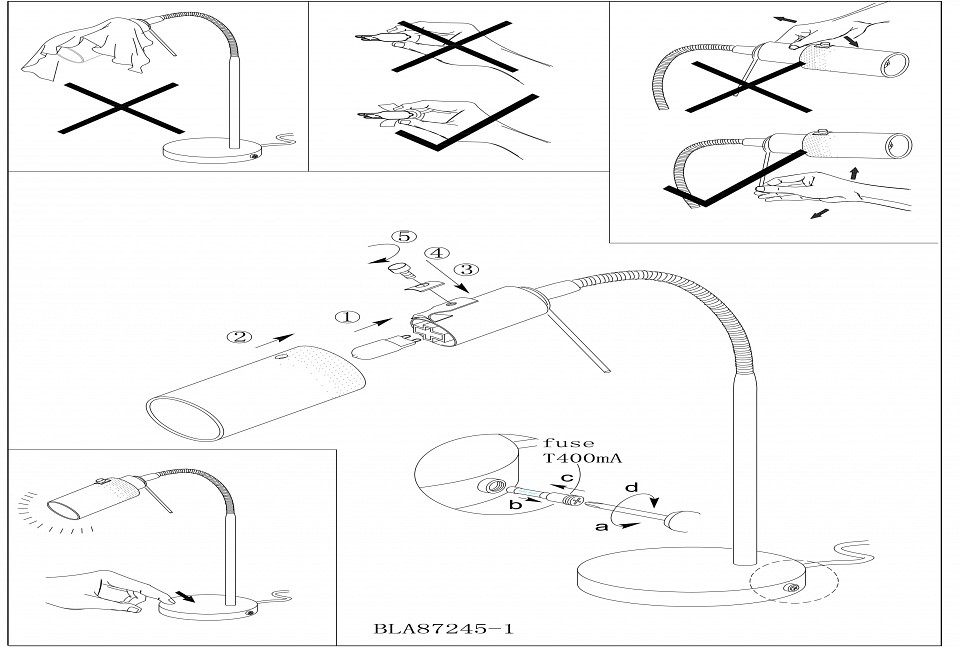 5
4
3
2
1
fuse
T400mA
c
d
b
a
BLA87245-1