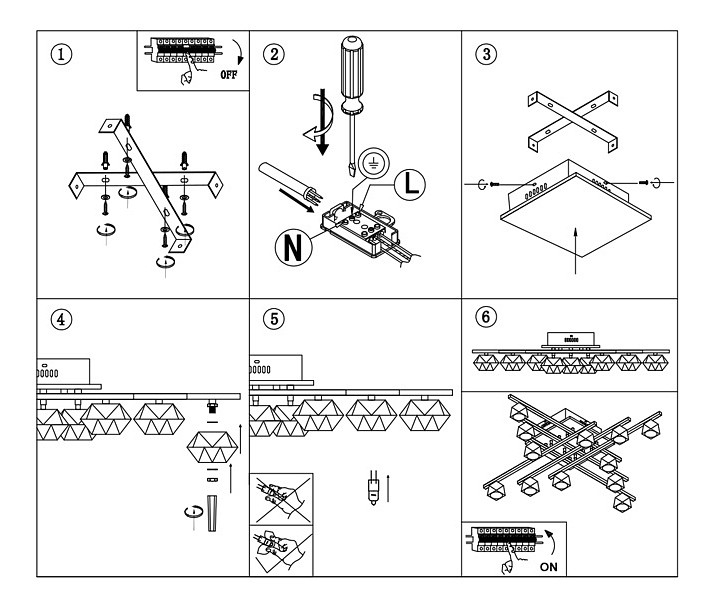 ①

OFF

②

L

N

③

④

⑤

⑥

ON