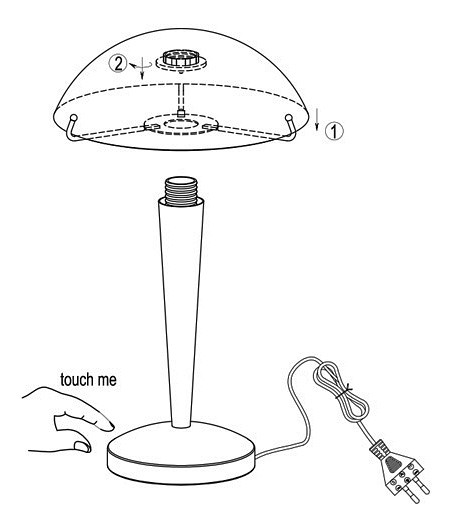 ②
①
touch me