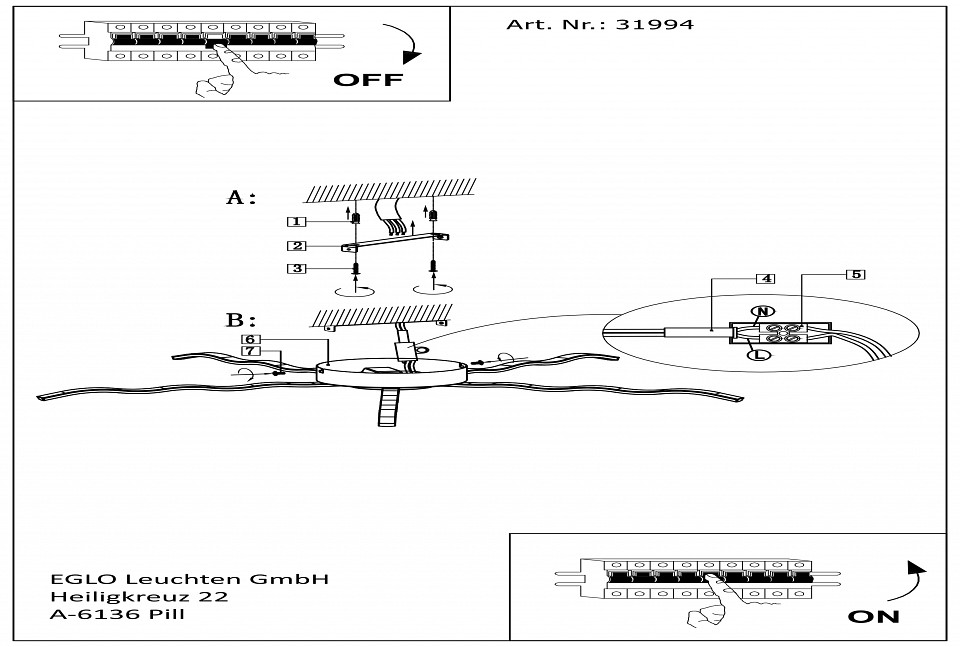 OFF

Art. Nr.: 31994

A:

1

2

3

B:

6

7

4

5

N

L

EGLO Leuchten GmbH
Heiligkreuz 22
A-6136 Pill

ON