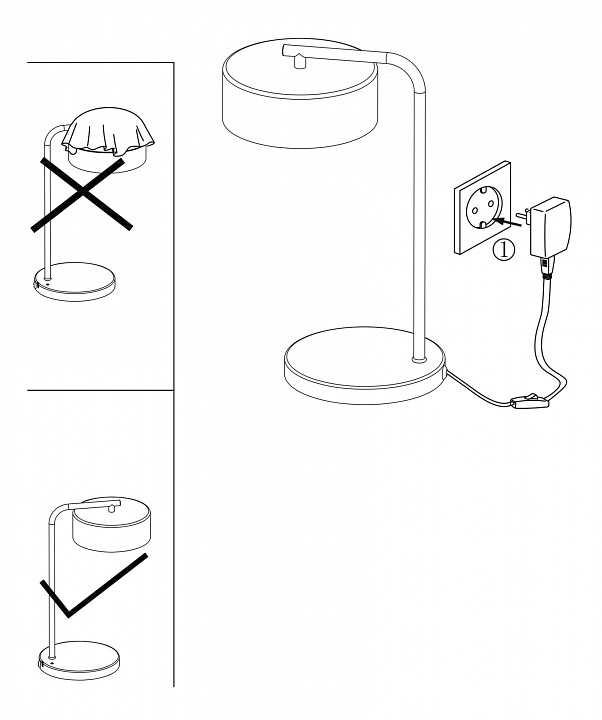 ①