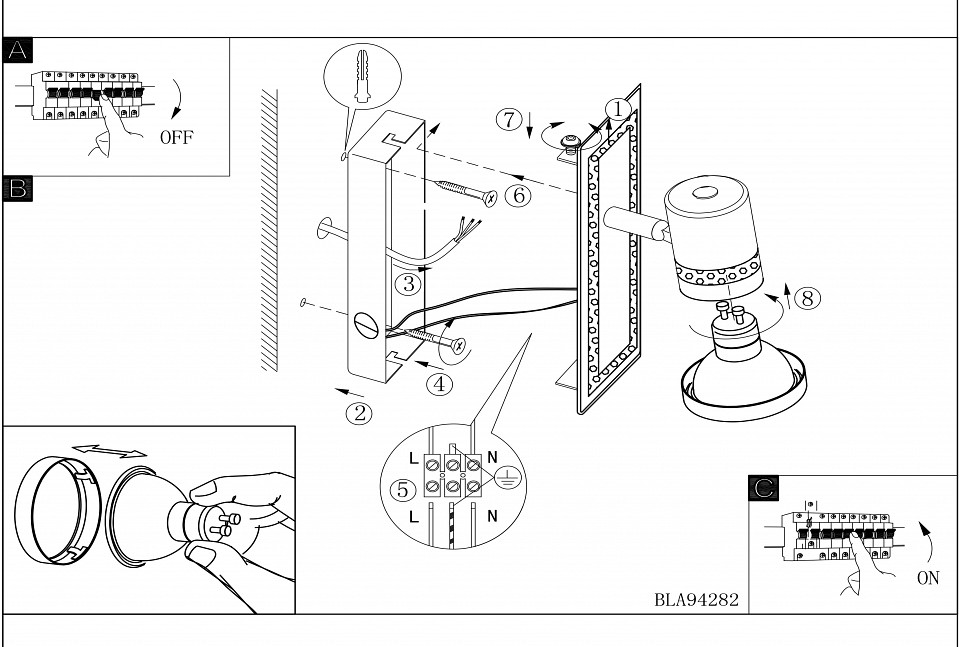 A

OFF

B

7

1

6

3

8

4

2

L

N

5

L

N

C

ON

BLA94282