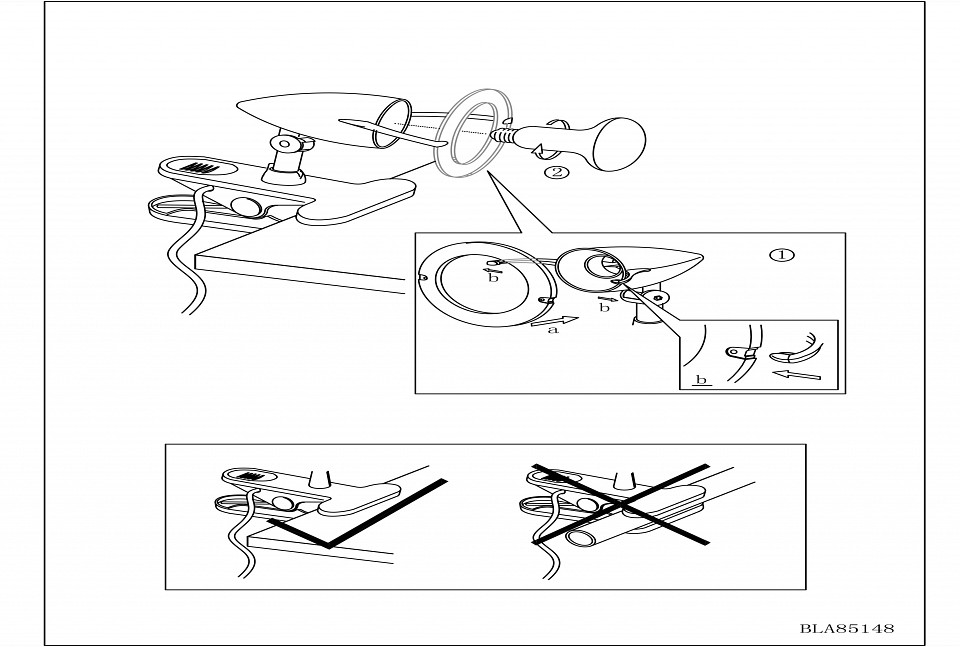 ②

①

b

b

a

b

BLA85148