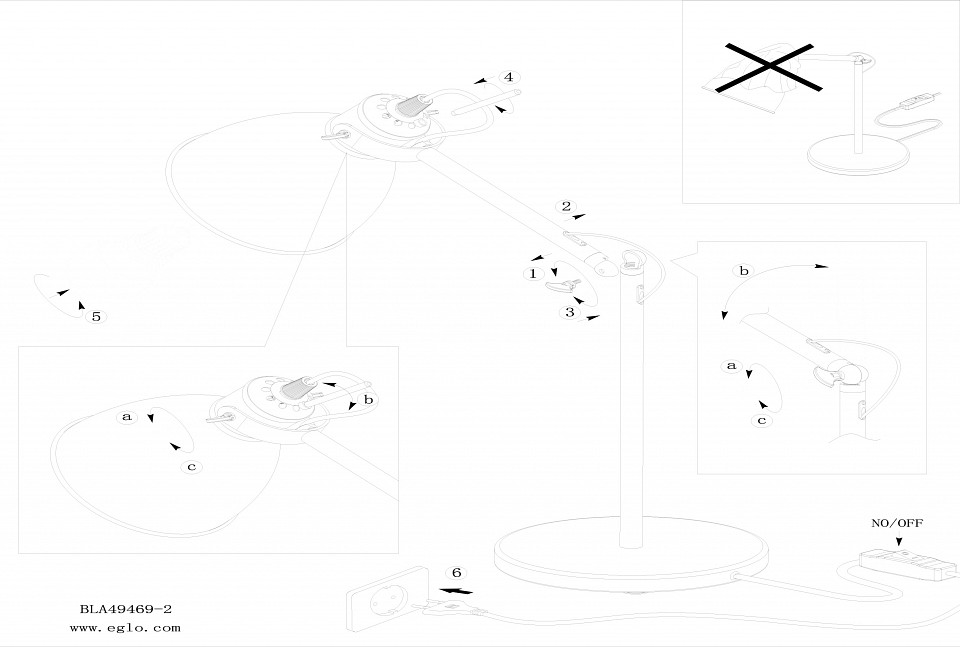 4

2

1

3

5

b

a

c

a

b

c

NO/OFF

6

BLA49469-2

www.eglo.com