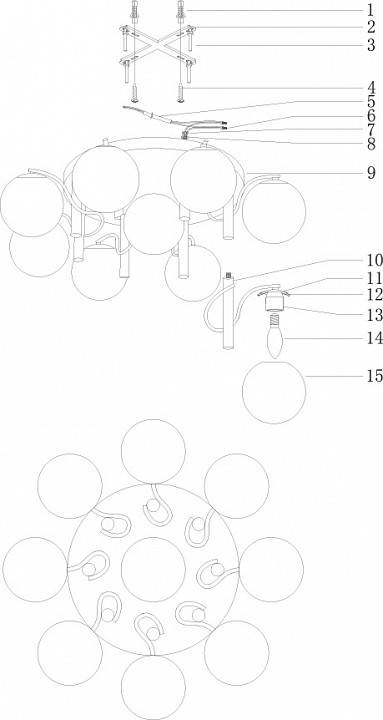 1
2
3
4
5
6
7
8
9
10
11
12
13
14
15