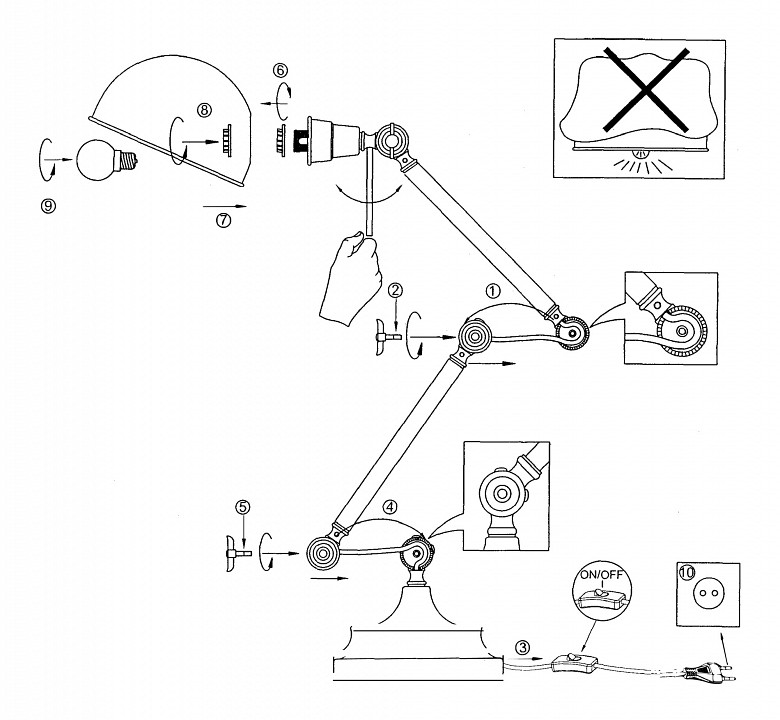 ⑥
⑧
⑨
⑦
②
①
⑤
④
ON/OFF
⑩
③