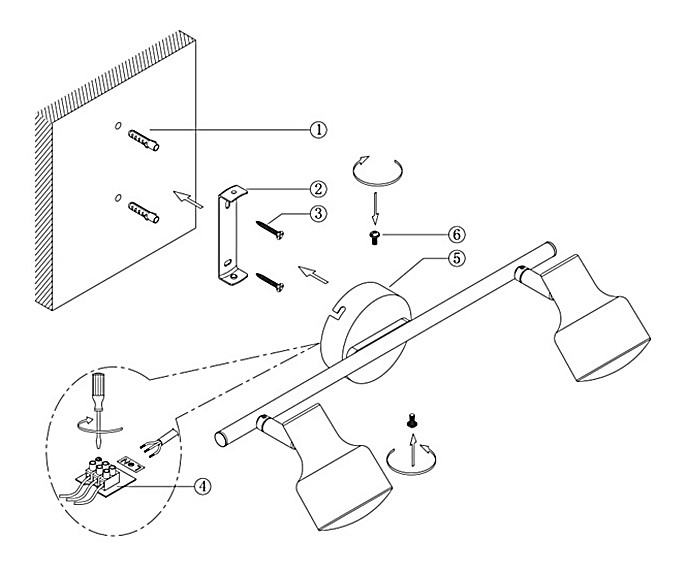 ①
②
③
⑥
⑤
④