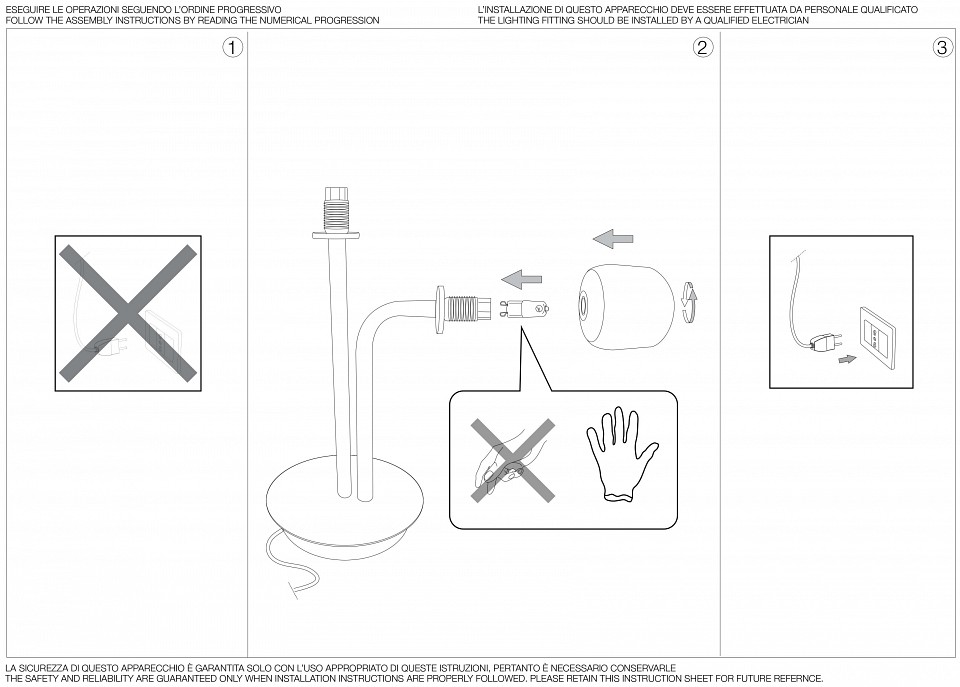 ESEGUIRE LE OPERAZIONI SEGUENDO L'ORDINE PROGRESSIVO
FOLLOW THE ASSEMBLY INSTRUCTIONS BY READING THE NUMERICAL PROGRESSION

L'INSTALLAZIONE DI QUESTO APPARECCHIO DEVE ESSERE EFFETTUATA DA PERSONALE QUALIFICATO
THE LIGHTING FITTING SHOULD BE INSTALLED BY A QUALIFIED ELECTRICIAN

1

2

3

LA SICUREZZA DI QUESTO APPARECCHIO È GARANTITA SOLO CON L'USO APPROPRIATO DI QUESTE ISTRUZIONI, PERTANTO È NECESSARIO CONSERVARLE
THE SAFETY AND RELIABILITY ARE GUARANTEED ONLY WHEN INSTALLATION INSTRUCTIONS ARE PROPERLY FOLLOWED. PLEASE RETAIN THIS INSTRUCTION SHEET FOR FUTURE REFERNCE.