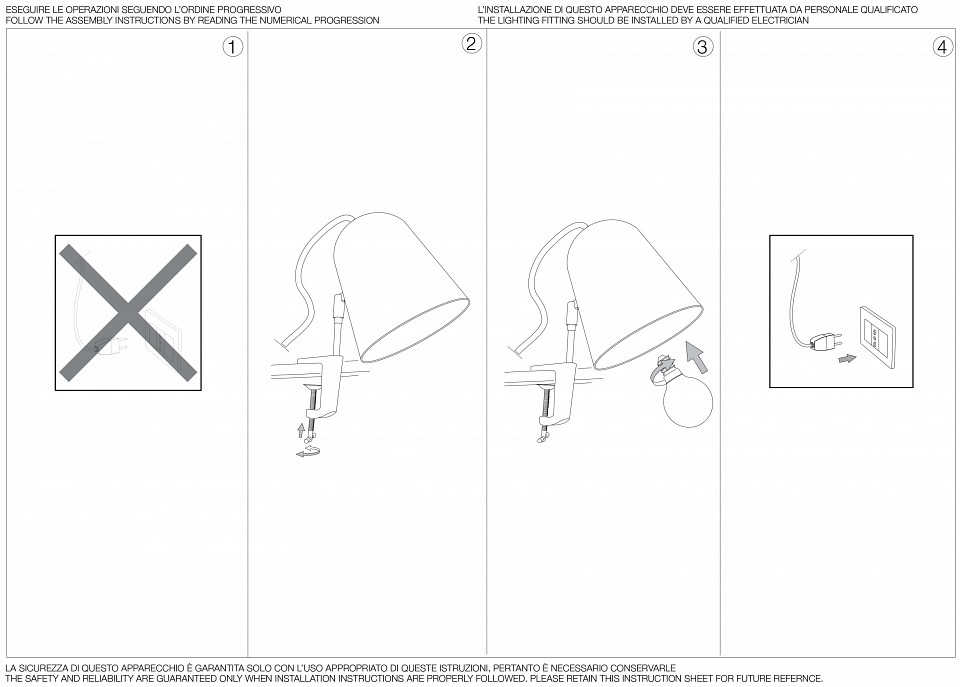 ESEGUIRE LE OPERAZIONI SEGUENDO L'ORDINE PROGRESSIVO
FOLLOW THE ASSEMBLY INSTRUCTIONS BY READING THE NUMERICAL PROGRESSION

L'INSTALLAZIONE DI QUESTO APPARECCHIO DEVE ESSERE EFFETTUATA DA PERSONALE QUALIFICATO
THE LIGHTING FITTING SHOULD BE INSTALLED BY A QUALIFIED ELECTRICIAN

1

2

3

4

LA SICUREZZA DI QUESTO APPARECCHIO È GARANTITA SOLO CON L'USO APPROPRIATO DI QUESTE ISTRUZIONI, PERTANTO È NECESSARIO CONSERVARLE
THE SAFETY AND RELIABILITY ARE GUARANTEED ONLY WHEN INSTALLATION INSTRUCTIONS ARE PROPERLY FOLLOWED. PLEASE RETAIN THIS INSTRUCTION SHEET FOR FUTURE REFERNCE.