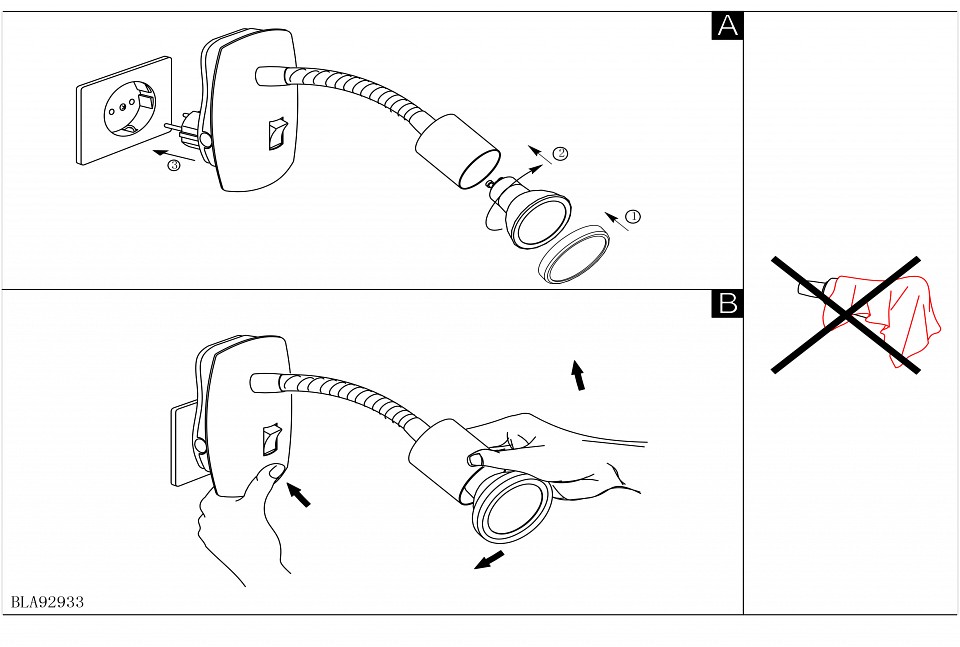 A

③

②

①

B

BLA92933