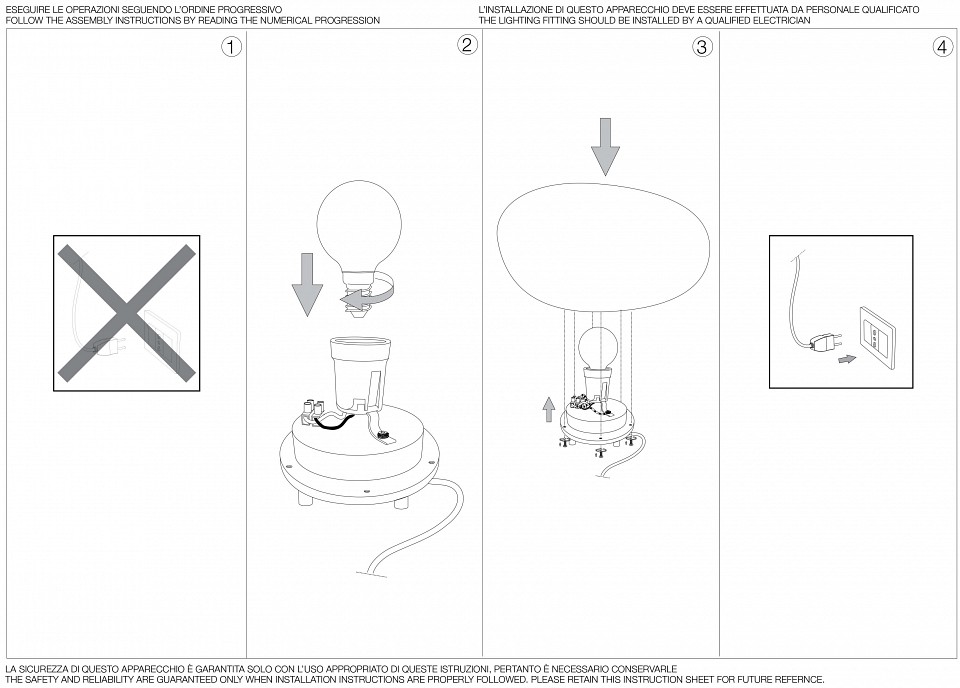 ESEGUIRE LE OPERAZIONI SEGUENDO L'ORDINE PROGRESSIVO
FOLLOW THE ASSEMBLY INSTRUCTIONS BY READING THE NUMERICAL PROGRESSION

L'INSTALLAZIONE DI QUESTO APPARECCHIO DEVE ESSERE EFFETTUATA DA PERSONALE QUALIFICATO
THE LIGHTING FITTING SHOULD BE INSTALLED BY A QUALIFIED ELECTRICIAN

1

2

3

4

LA SICUREZZA DI QUESTO APPARECCHIO È GARANTITA SOLO CON L'USO APPROPRIATO DI QUESTE ISTRUZIONI, PERTANTO È NECESSARIO CONSERVARLE
THE SAFETY AND RELIABILITY ARE GUARANTEED ONLY WHEN INSTALLATION INSTRUCTIONS ARE PROPERLY FOLLOWED. PLEASE RETAIN THIS INSTRUCTION SHEET FOR FUTURE REFERNCE.