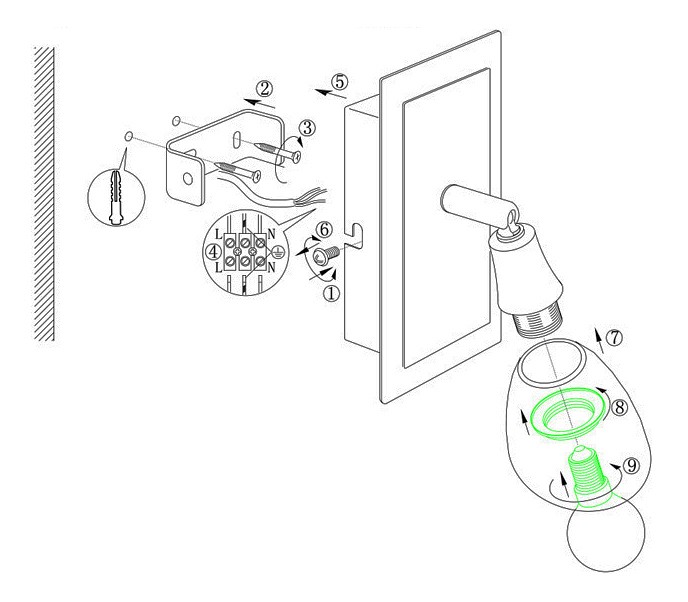 ②
⑤
③
L
N
④
L
N
⑥
①
⑦
⑧
⑨